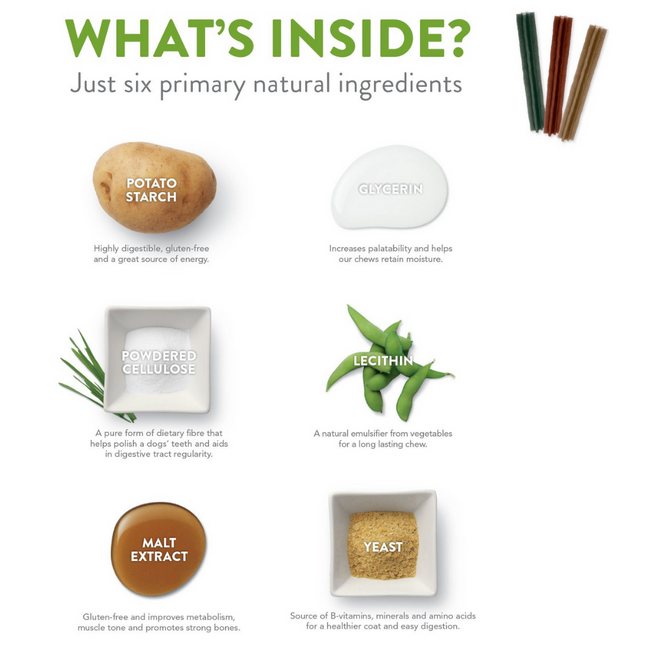 WHAT'S INSIDE?
Just six primary natural ingredients

POTATO STARCH

Highly digestible, gluten-free and a great source of energy.

GLYCERIN

Increases palatability and helps our chews retain moisture.

POWDERED CELLULOSE

A pure form of dietary fibre that helps polish a dogs' teeth and aids in digestive tract regularity.

LECITHIN

A natural emulsifier from vegetables for a long lasting chew.

MALT EXTRACT

Gluten-free and improves metabolism, muscle tone and promotes strong bones.

YEAST

Source of B-vitamins, minerals and amino acids for a healthier coat and easy digestion.